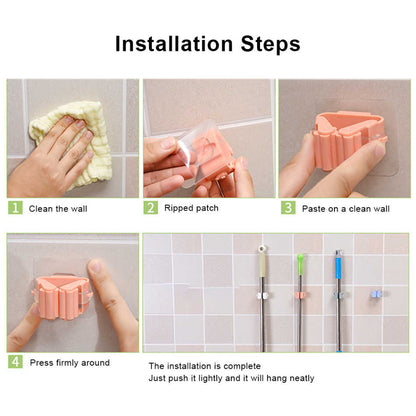 Installation Steps

1 Clean the wall

2 Ripped patch

3 Paste on a clean wall

4 Press firmly around

The installation is complete
Just push it lightly and it will hang neatly