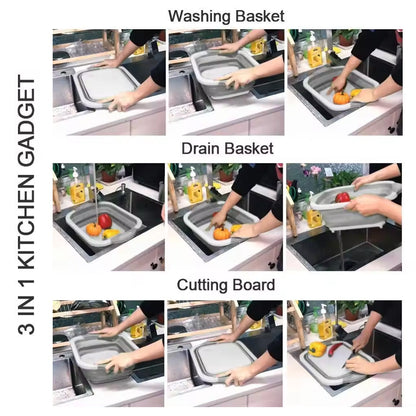 3 IN 1 KITCHEN GADGET

Washing Basket

Drain Basket

Cutting Board