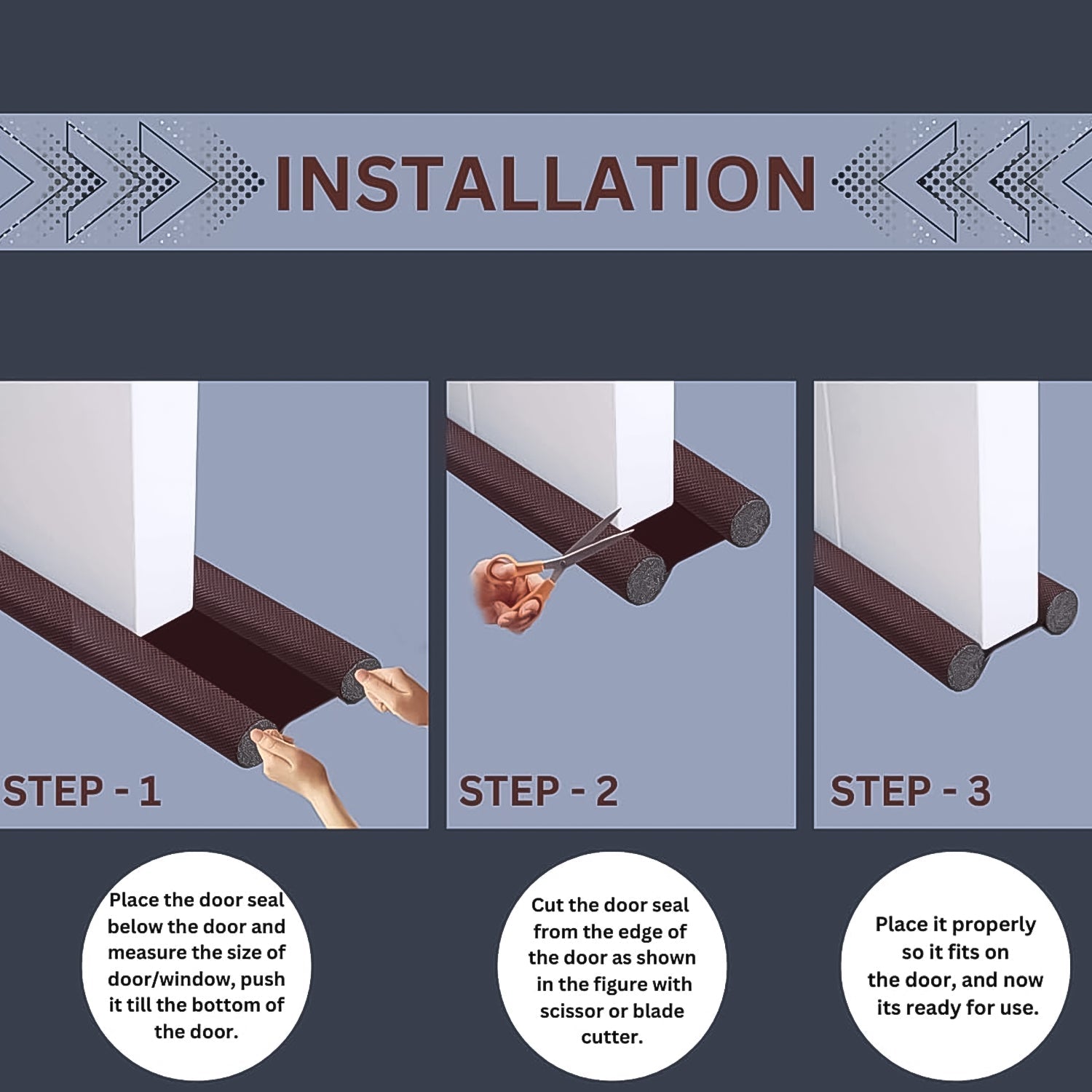 INSTALLATION

STEP - 1

STEP - 2

STEP - 3

Place the door seal below the door and measure the size of door/window, push it till the bottom of the door.

Cut the door seal from the edge of the door as shown in the figure with scissor or blade cutter.

Place it properly so it fits on the door, and now its ready for use.